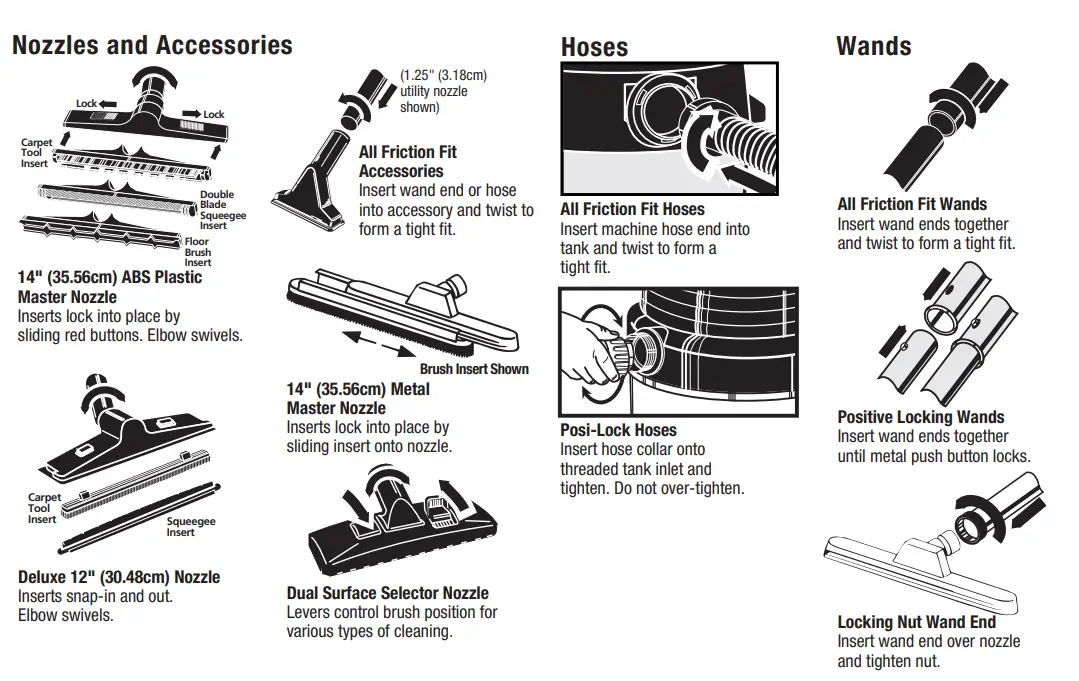 Nozzles and Accessories

Lock
Lock
Carpet Tool Insert
Double Blade Squeegee Insert
Floor Brush Insert

14" (35.56cm) ABS Plastic Master Nozzle
Inserts lock into place by sliding red buttons. Elbow swivels.

Carpet Tool Insert
Squeegee Insert

Deluxe 12" (30.48cm) Nozzle
Inserts snap-in and out. Elbow swivels.

(1.25" (3.18cm) utility nozzle shown)

All Friction Fit Accessories
Insert wand end or hose into accessory and twist to form a tight fit.

Brush Insert Shown

14" (35.56cm) Metal Master Nozzle
Inserts lock into place by sliding insert onto nozzle.

Dual Surface Selector Nozzle
Levers control brush position for various types of cleaning.

Hoses

All Friction Fit Hoses
Insert machine hose end into tank and twist to form a tight fit.

Posi-Lock Hoses
Insert hose collar onto threaded tank inlet and tighten. Do not over-tighten.

Wands

All Friction Fit Wands
Insert wand ends together and twist to form a tight fit.

Positive Locking Wands
Insert wand ends together until metal push button locks.

Locking Nut Wand End
Insert wand end over nozzle and tighten nut.