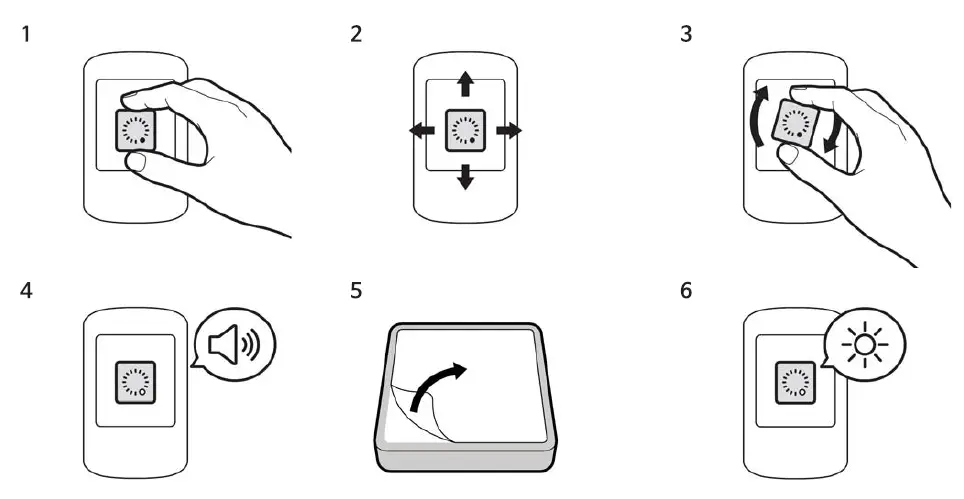 1

2

3

4

5

6