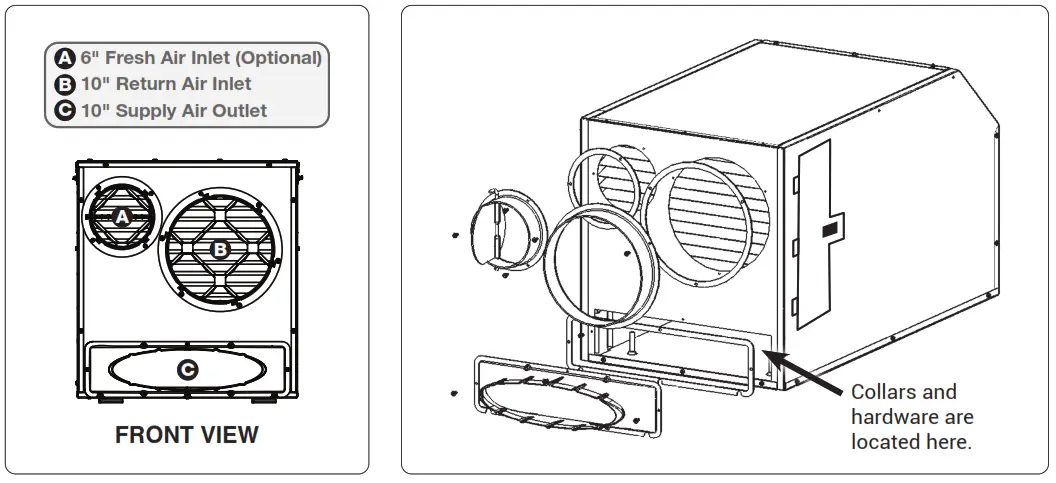 A 6" Fresh Air Inlet (Optional)
B 10" Return Air Inlet
C 10" Supply Air Outlet

A

B

C

FRONT VIEW

Collars and hardware are located here.