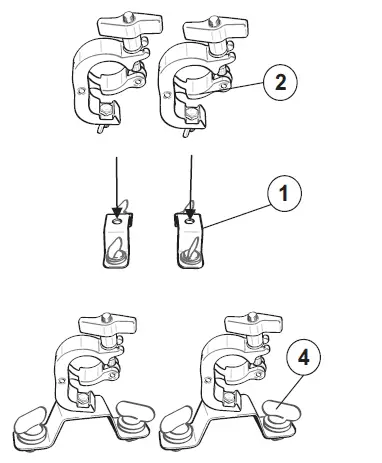 2

1

4