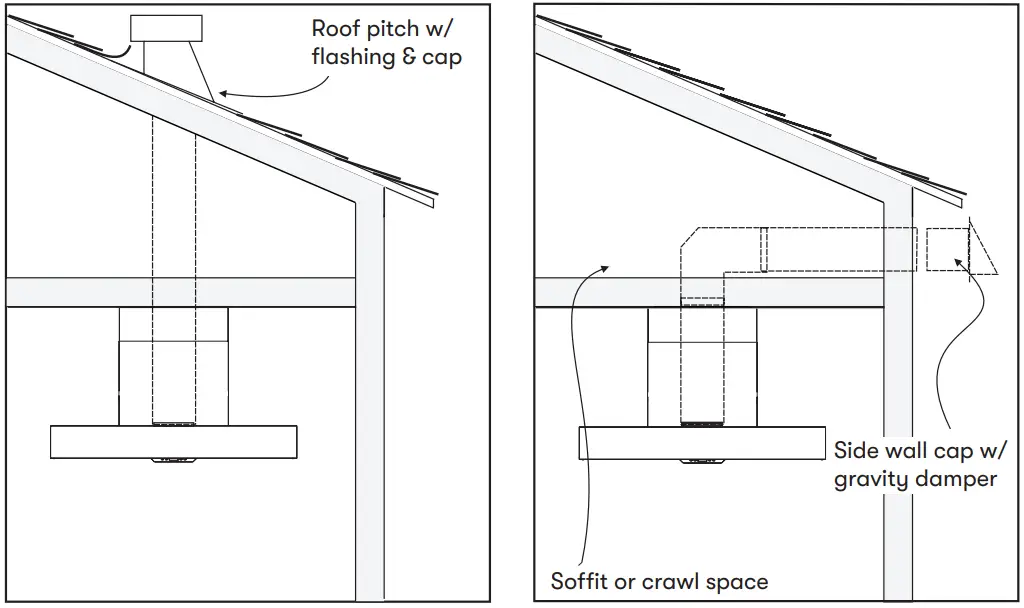 Roof pitch w/ flashing & cap

Side wall cap w/ gravity damper

Soffit or crawl space