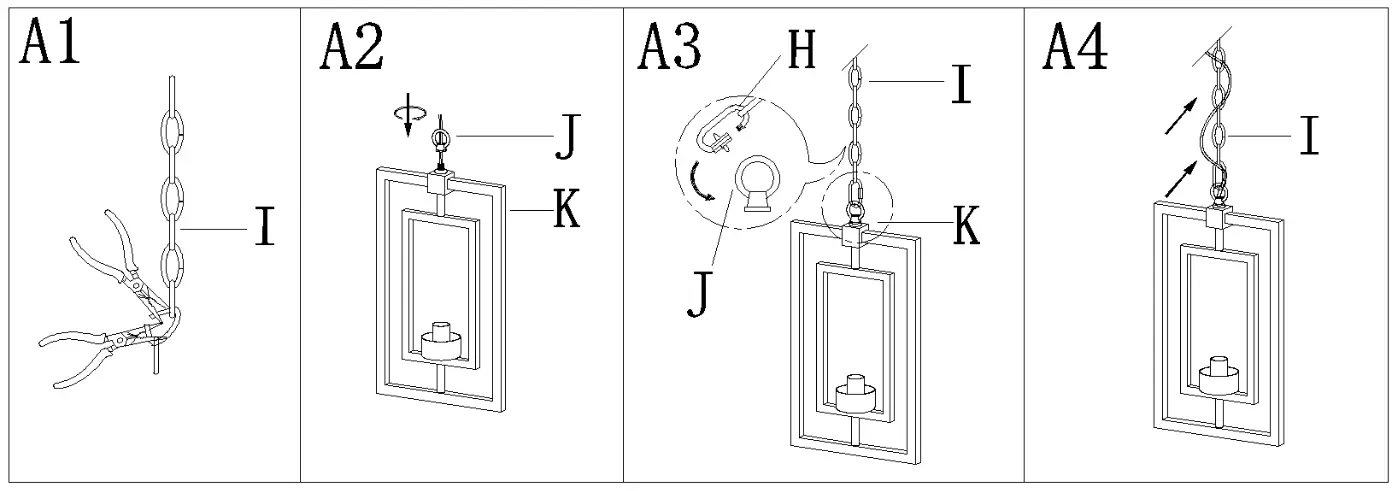 A1
I

A2
J
K

A3
H
I
K
J

A4
I