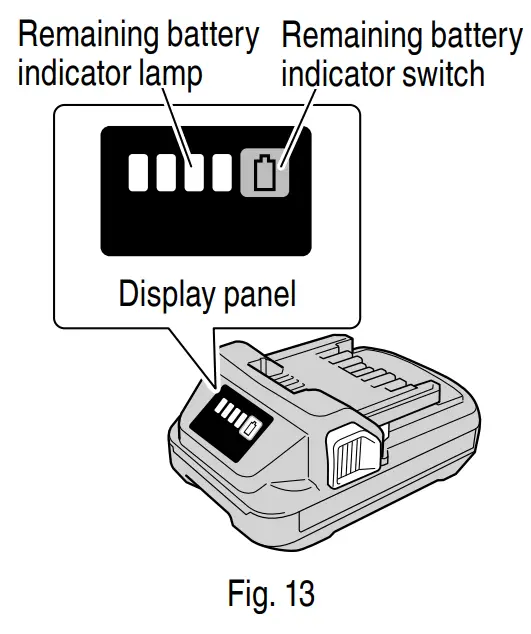 Remaining battery indicator lamp

Remaining battery indicator switch

Display panel

Fig. 13