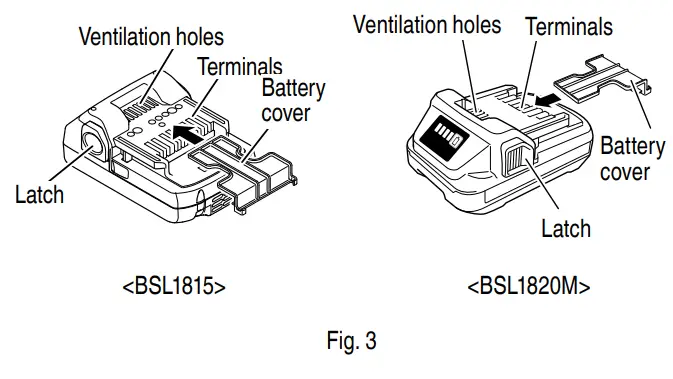 Ventilation holes

Terminals

Battery cover

Latch

<BSL1815>

Ventilation holes

Terminals

Battery cover

Latch

<BSL1820M>

Fig. 3