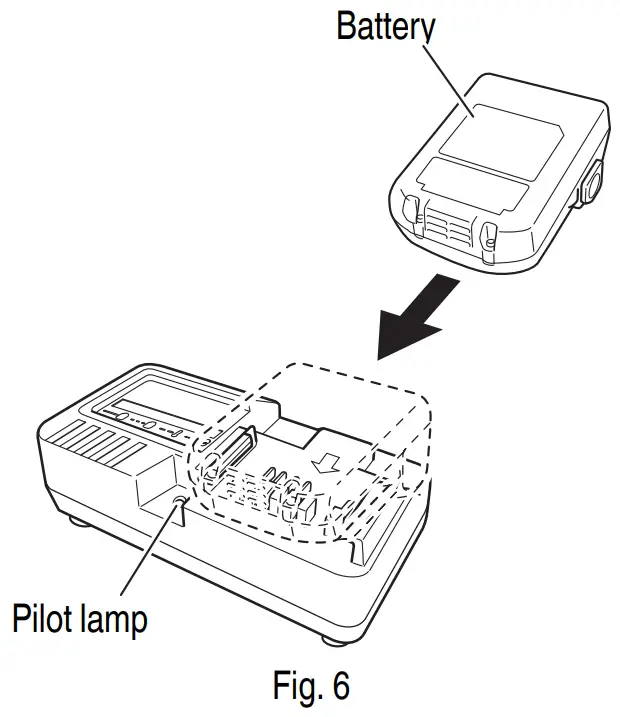 Battery

Pilot lamp

Fig. 6