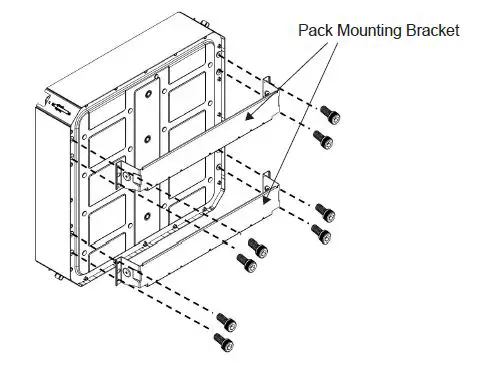 Pack Mounting Bracket