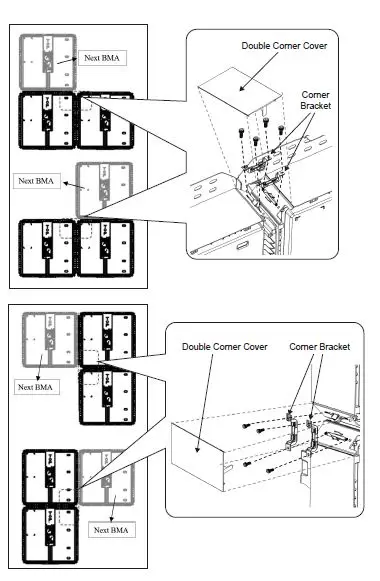 Next BMA

Next BMA

Double Corner Cover

Corner Bracket

Next BMA

Next BMA

Double Corner Cover

Corner Bracket