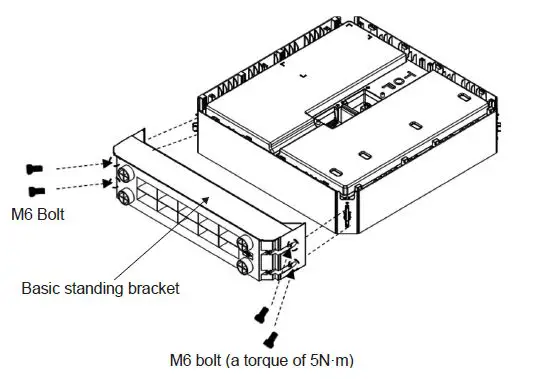 T-O-L

M6 Bolt

Basic standing bracket

M6 bolt (a torque of 5N·m)