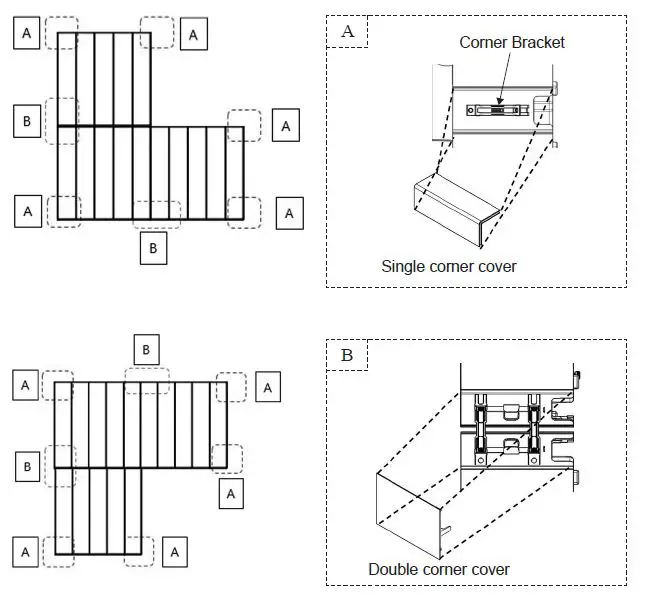 A
A
B
A
A
A
B

A
Corner Bracket
Single corner cover

B
A
A
B
A
A
A

B
Double corner cover