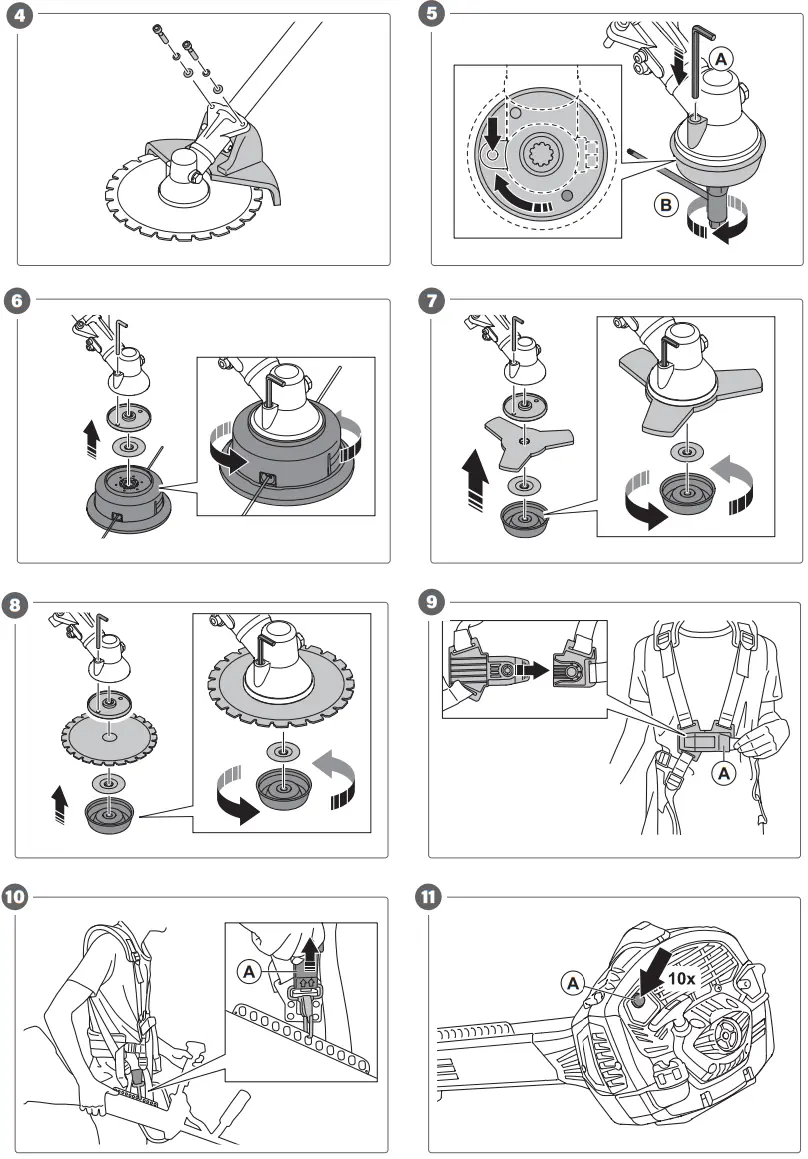 4

5

A

B

6

7

8

9

A

10

A

11

A

10x