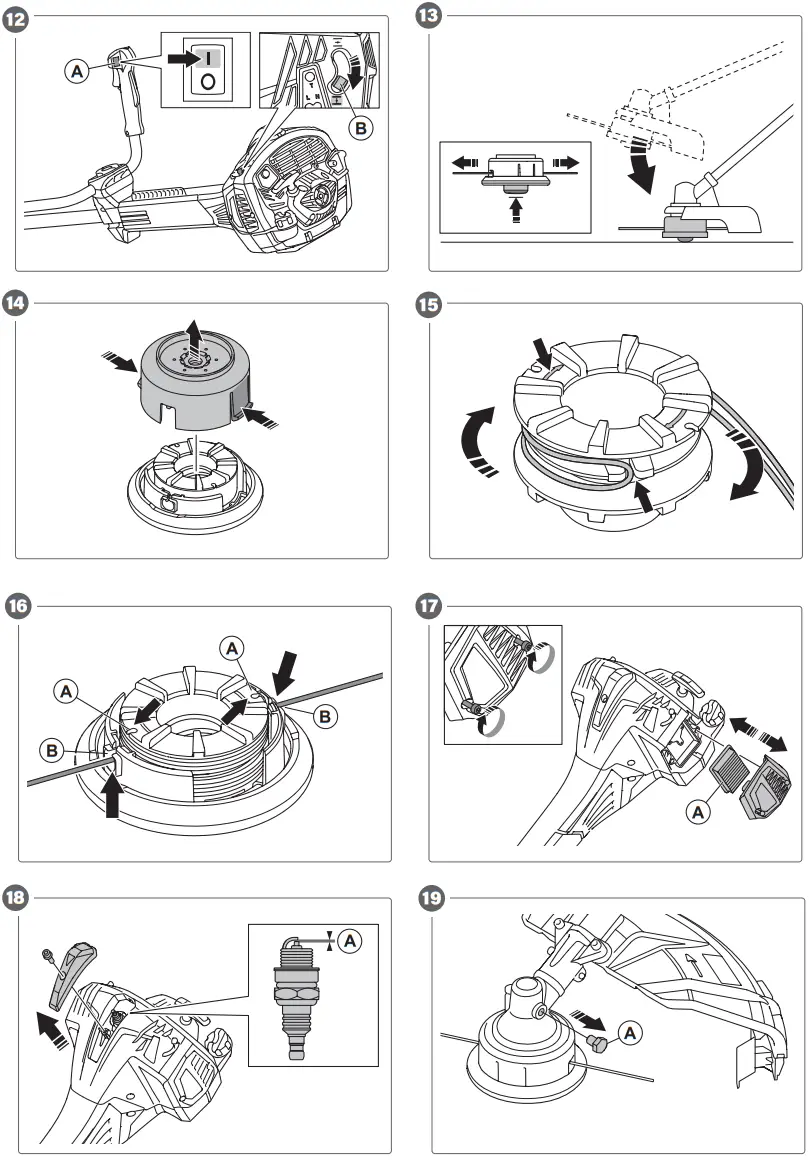 12

A

I

O

B

13

14

15

16

A

A

B

B

17

A

18

A

19

A