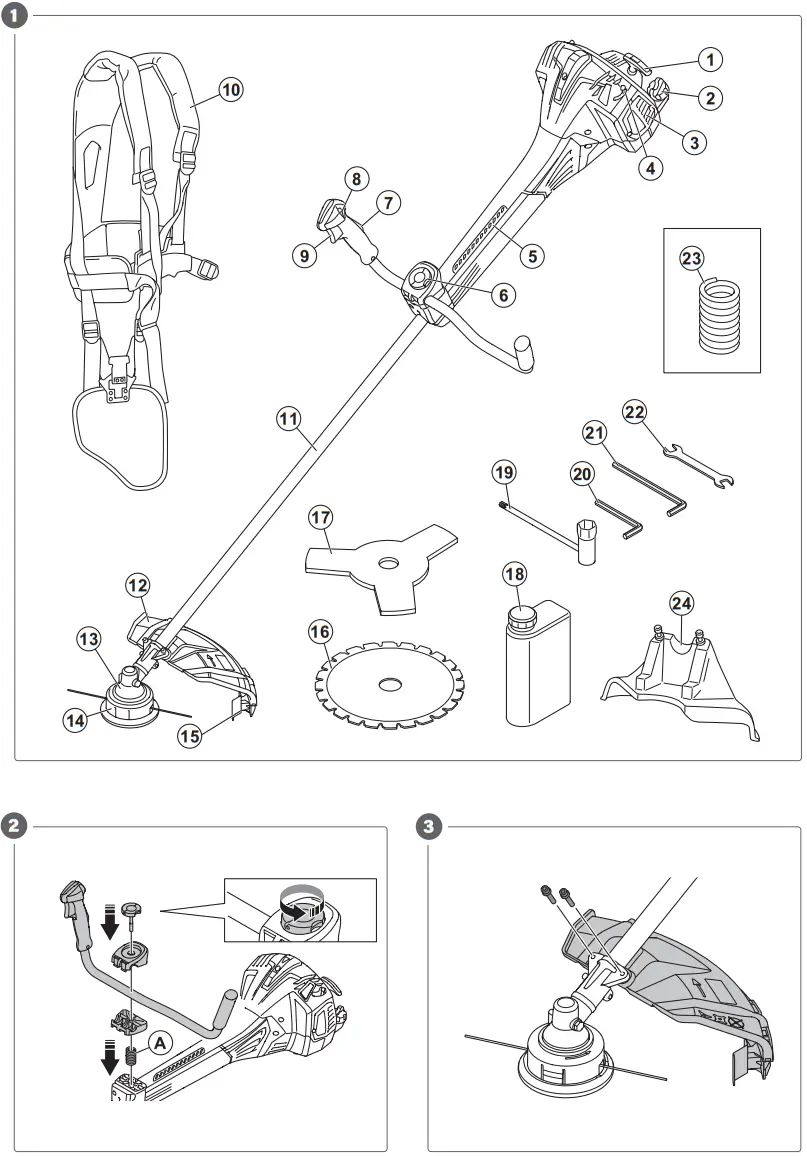 1
1
2
3
4
5
6
7
8
9
10
11
12
13
14
15
16
17
18
19
20
21
22
23
24

2
A

3