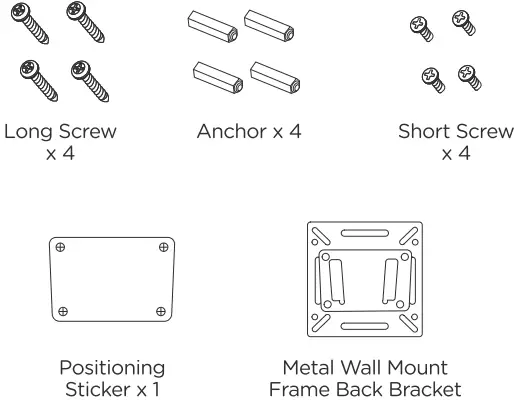 Long Screw
x 4

Anchor x 4

Short Screw
x 4

Positioning
Sticker x 1

Metal Wall Mount
Frame Back Bracket