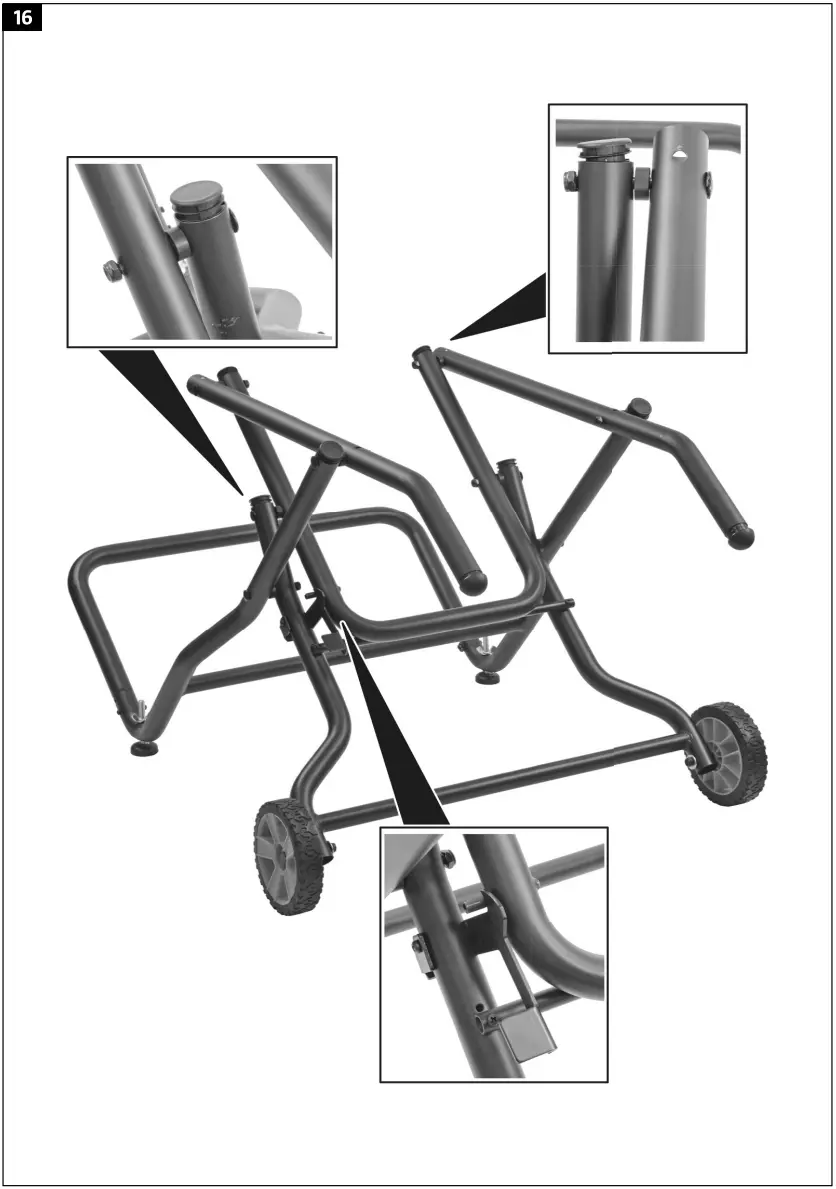 16