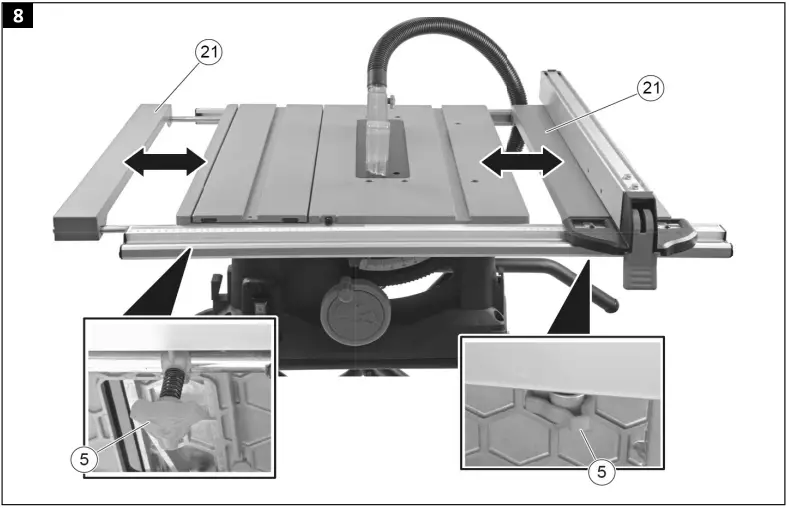 8

21

21

5

5