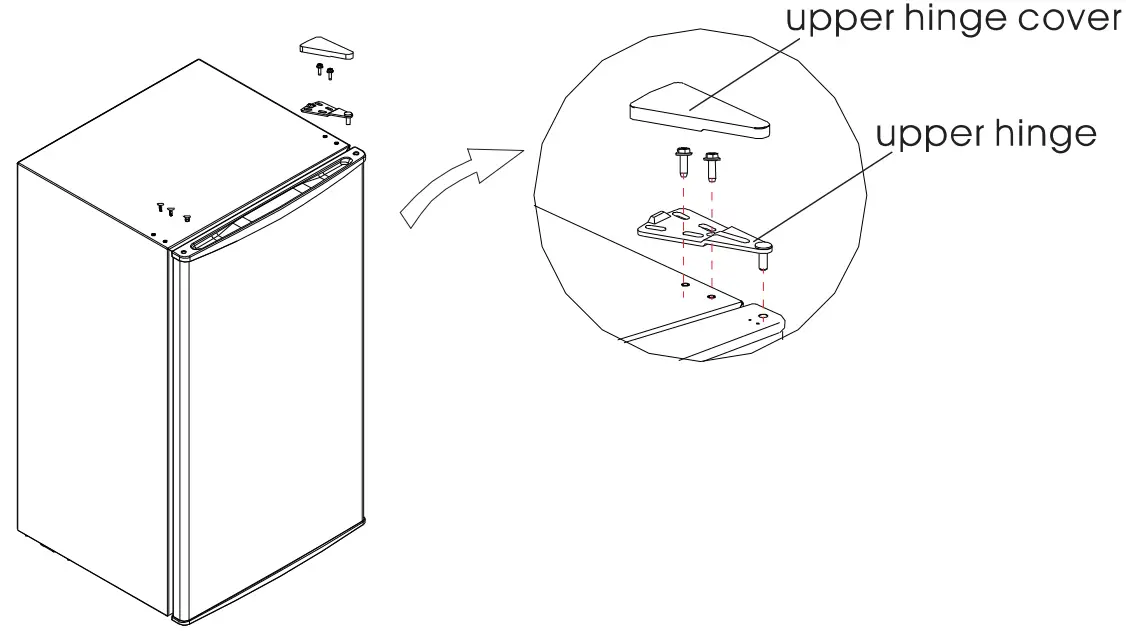 upper hinge cover
upper hinge