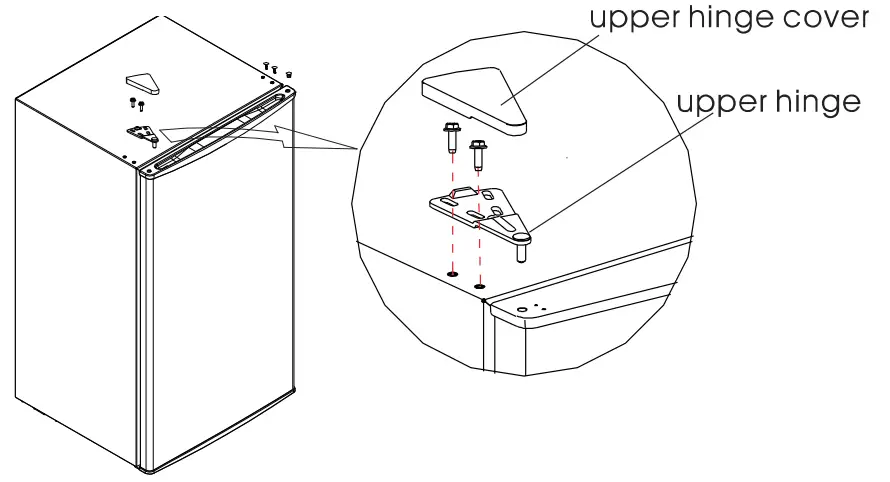 upper hinge cover

upper hinge