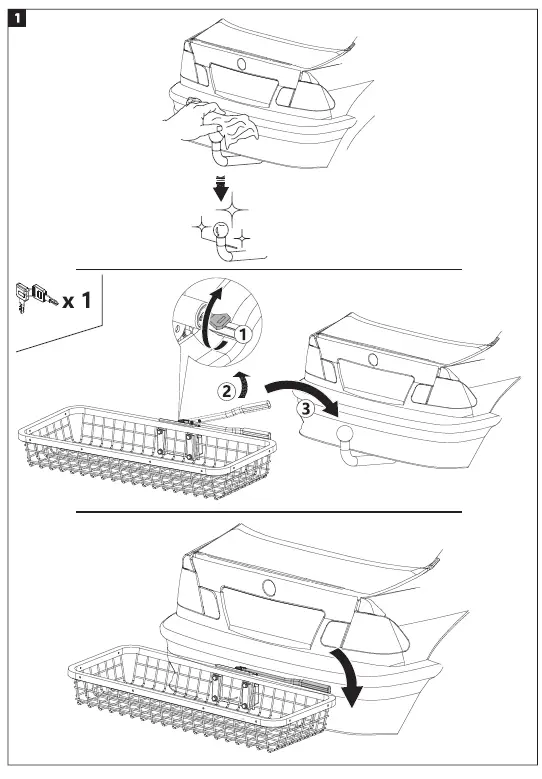 1

x 1

1

2

3