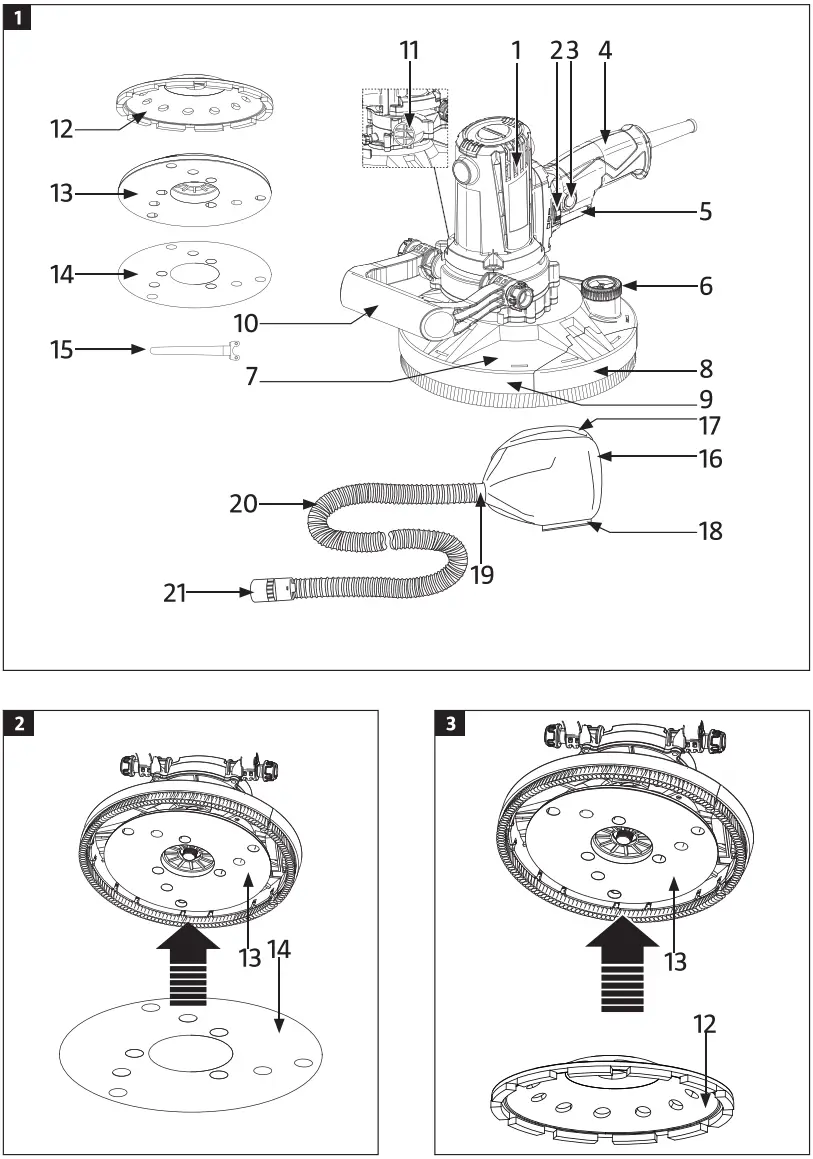 1

11
1
2
3
4
12
13
5
14
6
10
15
7
8
9
17
16
20
18
19
21

2

13
14

3

13
12