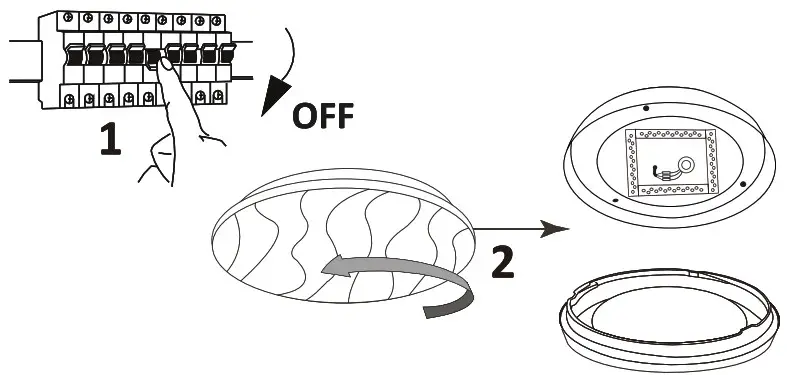 OFF
1
2