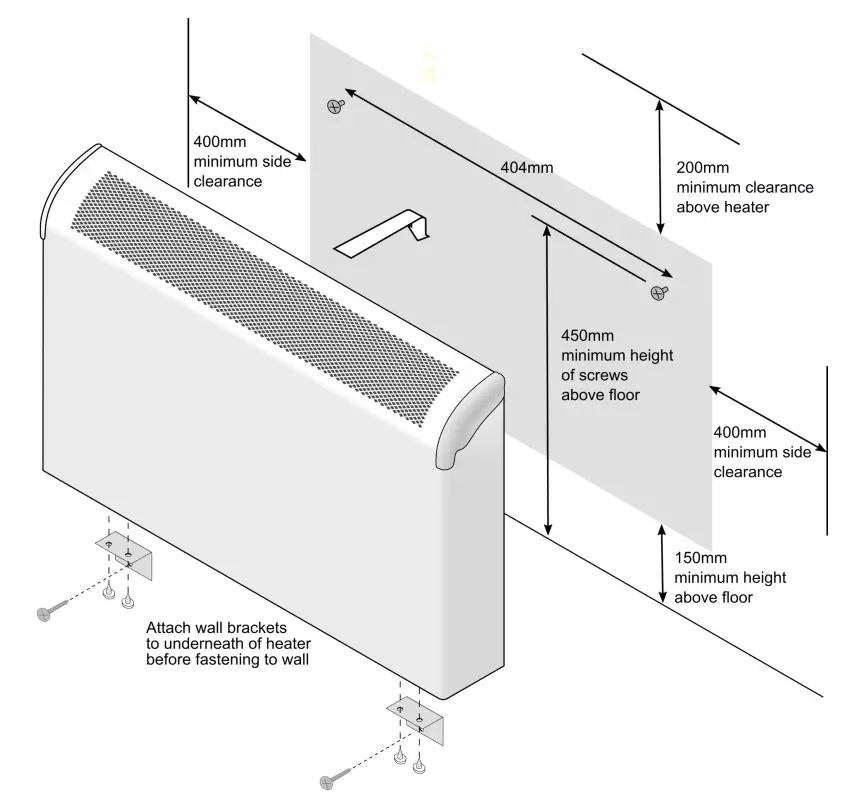 400mm
minimum side
clearance

404mm

200mm
minimum clearance
above heater

450mm
minimum height
of screws
above floor

400mm
minimum side
clearance

150mm
minimum height
above floor

Attach wall brackets
to underneath of heater
before fastening to wall