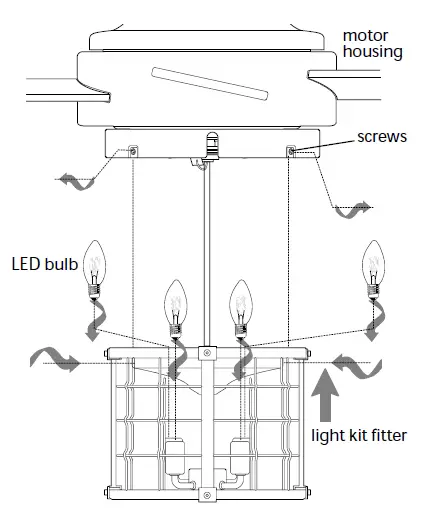 motor housing

screws

LED bulb

light kit fitter