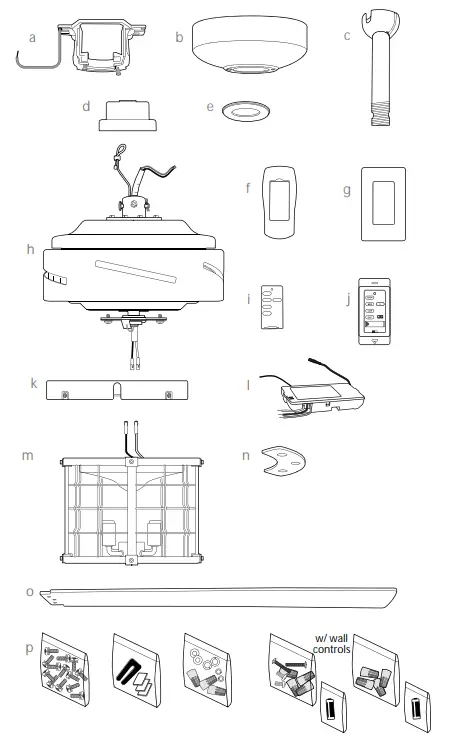 a
b
c
d
e
f
g
h
i
j
k
l
m
n
o
p
w/ wall controls