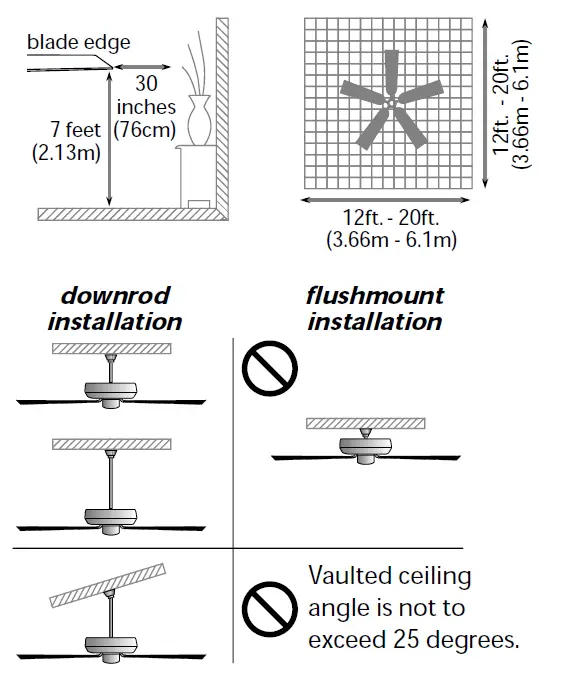 blade edge

30 inches (76cm)

7 feet (2.13m)

12ft. - 20ft. (3.66m - 6.1m)

12ft. - 20ft. (3.66m - 6.1m)

downrod installation

flushmount installation

Vaulted ceiling angle is not to exceed 25 degrees.