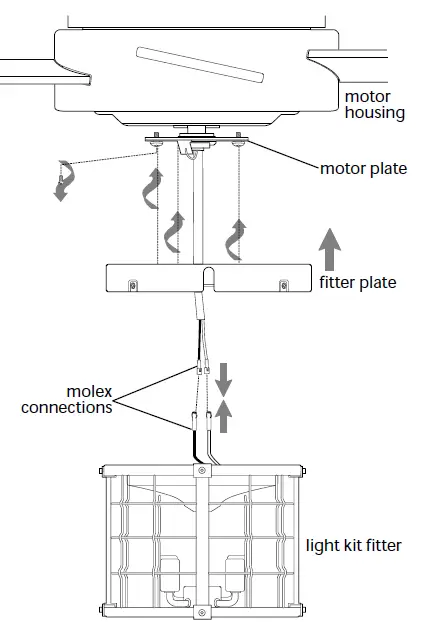 motor housing

motor plate

fitter plate

molex connections

light kit fitter