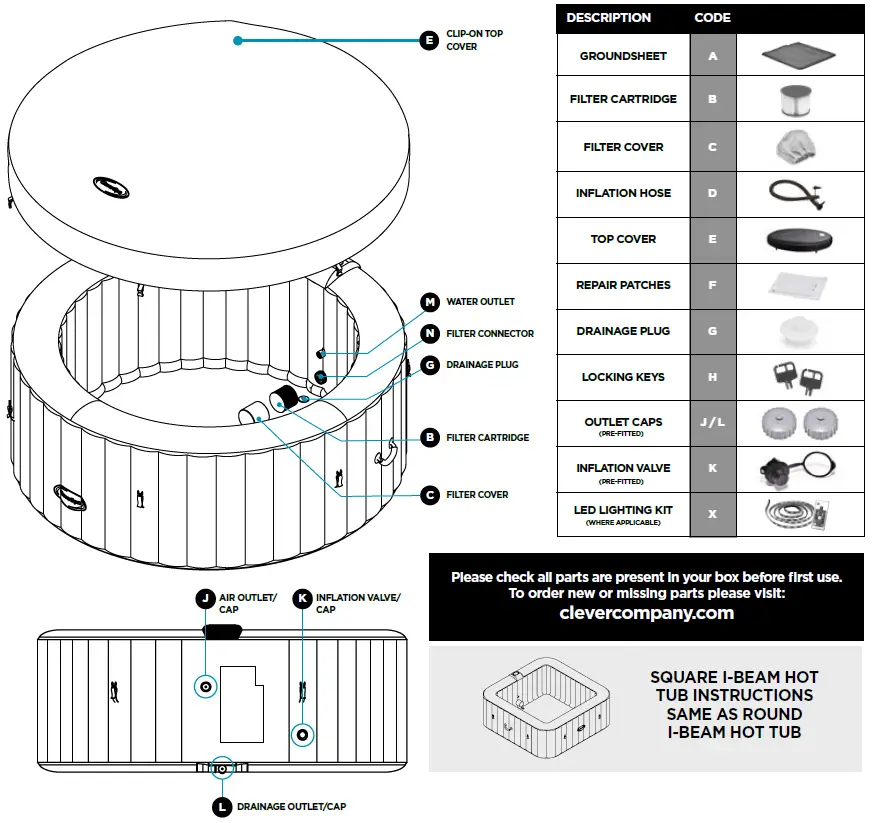 E CLIP-ON TOP COVER

M WATER OUTLET

N FILTER CONNECTOR

G DRAINAGE PLUG

B FILTER CARTRIDGE

C FILTER COVER

J AIR OUTLET/ CAP

K INFLATION VALVE/ CAP

L DRAINAGE OUTLET/CAP

| DESCRIPTION | CODE | |
|---|---|---|
| GROUNDSHEET | A | |
| FILTER CARTRIDGE | B | |
| FILTER COVER | C | |
| INFLATION HOSE | D | |
| TOP COVER | E | |
| REPAIR PATCHES | F | |
| DRAINAGE PLUG | G | |
| LOCKING KEYS | H | |
| OUTLET CAPS (PRE-FITTED) | J / L | |
| INFLATION VALVE (PRE-FITTED) | K | |
| LED LIGHTING KIT (WHERE APPLICABLE) | X | |

Please check all parts are present in your box before first use. To order new or missing parts please visit: clevercompany.com

SQUARE I-BEAM HOT TUB INSTRUCTIONS SAME AS ROUND I-BEAM HOT TUB