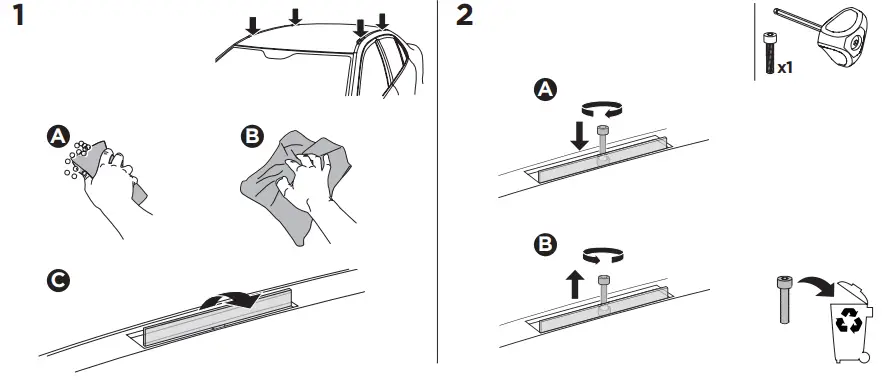 1

A

B

C

2

x1

A

B