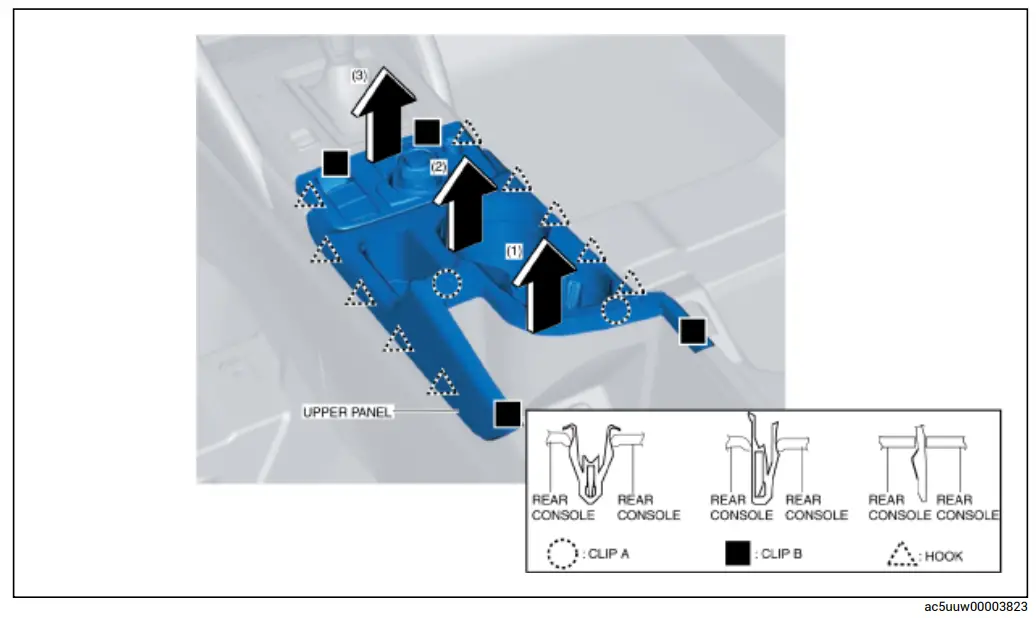 (3)

(2)

(1)

UPPER PANEL

REAR CONSOLE REAR CONSOLE

REAR CONSOLE REAR CONSOLE

REAR CONSOLE REAR CONSOLE

: CLIP A : CLIP B : HOOK

ac5uuw00003823