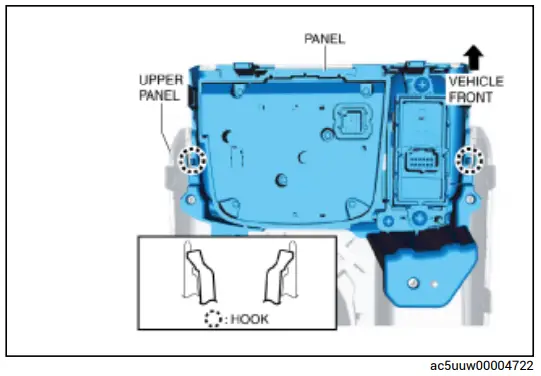 PANEL

UPPER PANEL

VEHICLE FRONT

: HOOK

ac5uuw00004722