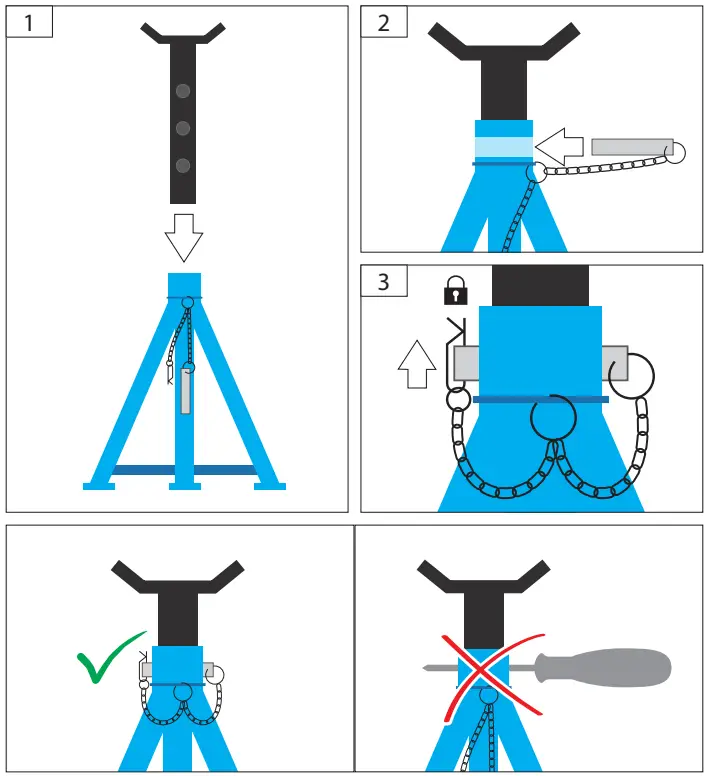 1

2

3