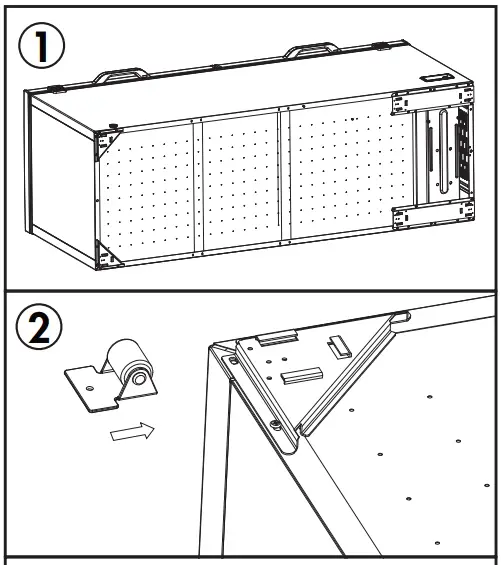 1

2