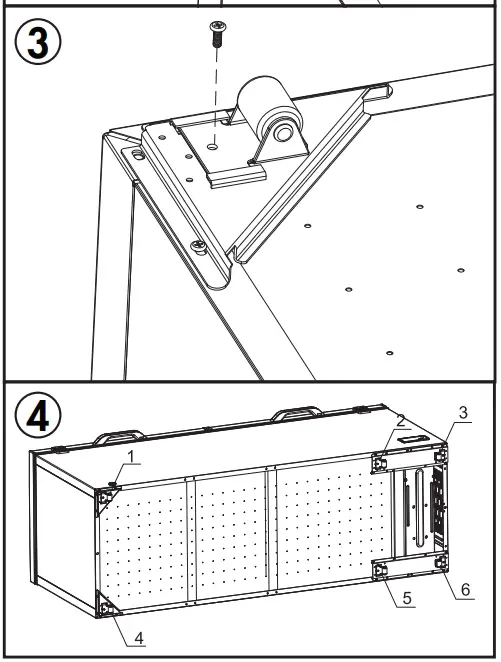 3

4

1

2

3

4

5

6