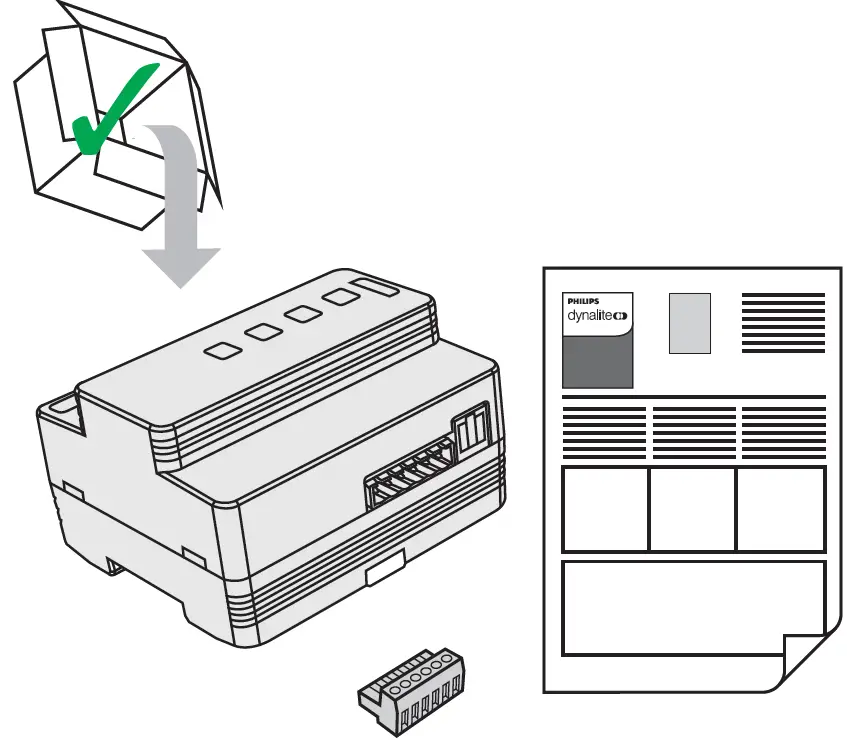 PHILIPS
dynalite