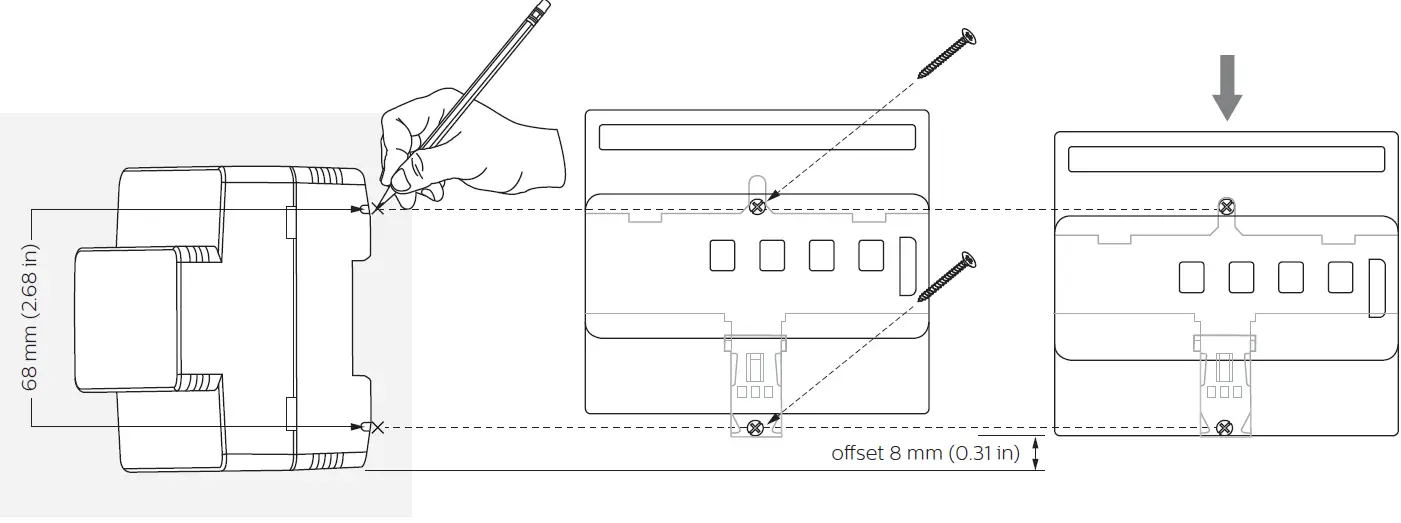 68 mm (2.68 in)

offset 8 mm (0.31 in)