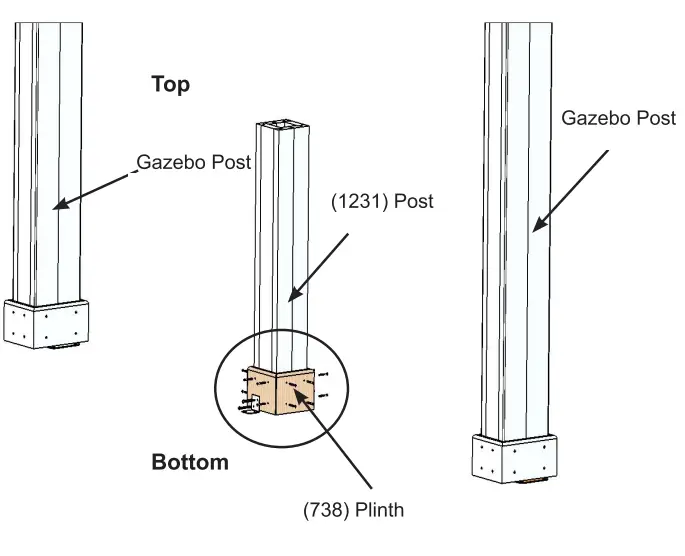 Top

Gazebo Post

Gazebo Post

(1231) Post

Bottom

(738) Plinth