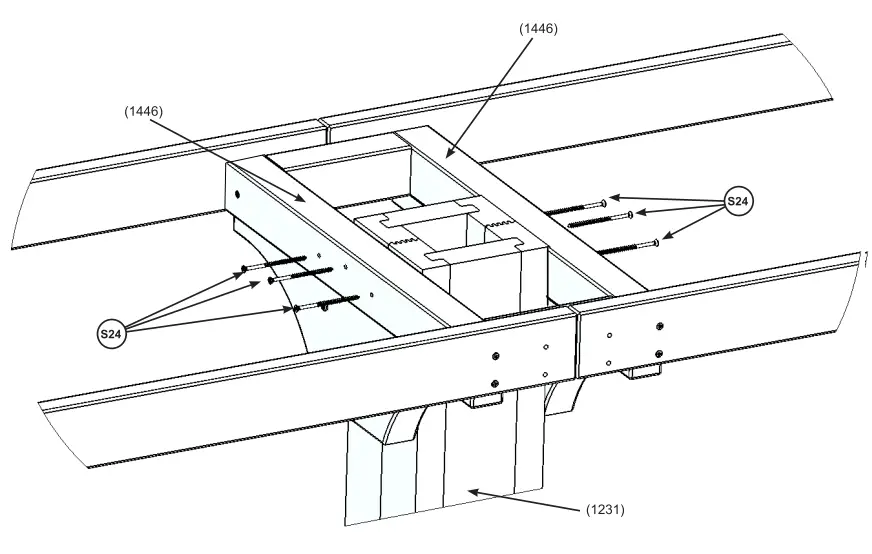 (1446)
(1446)
S24
S24
(1231)