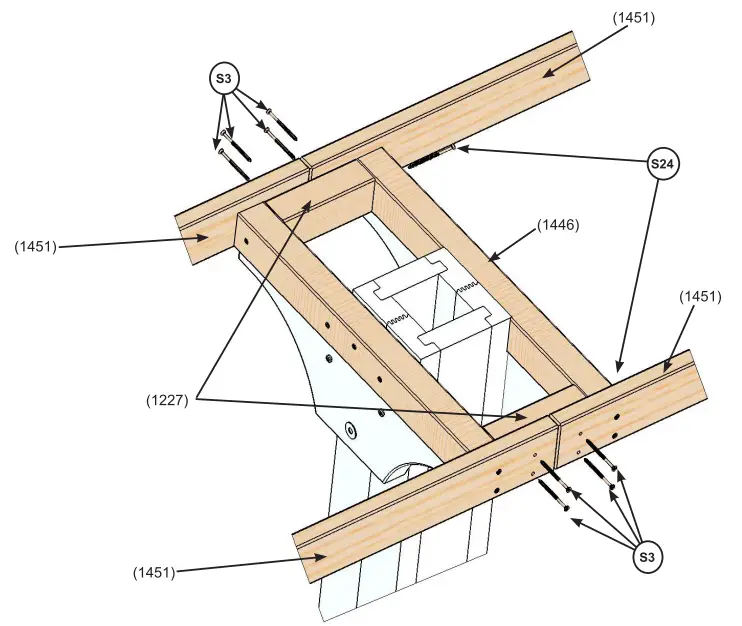 (1451)

S3

S24

(1451)

(1446)

(1451)

(1227)

(1451)

S3