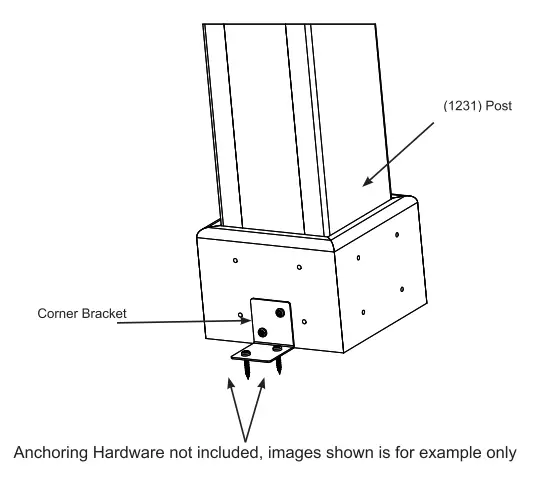 (1231) Post

Corner Bracket

Anchoring Hardware not included, images shown is for example only