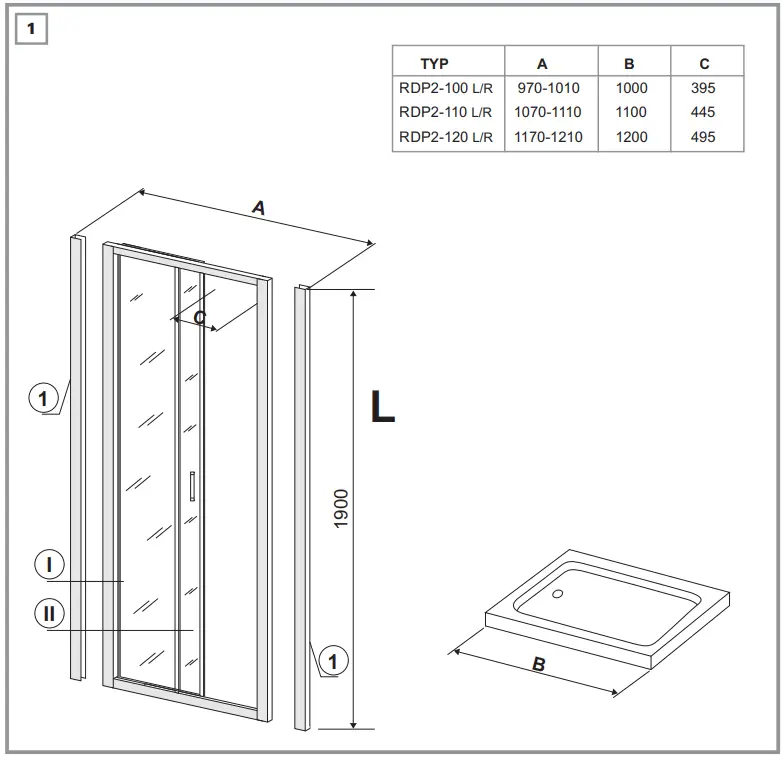 1

| TYP | A | B | C |
|---|---|---|---|
| RDP2-100 L/R | 970-1010 | 1000 | 395 |
| RDP2-110 L/R | 1070-1110 | 1100 | 445 |
| RDP2-120 L/R | 1170-1210 | 1200 | 495 |

A

C

1

L

1900

I

II

1

B