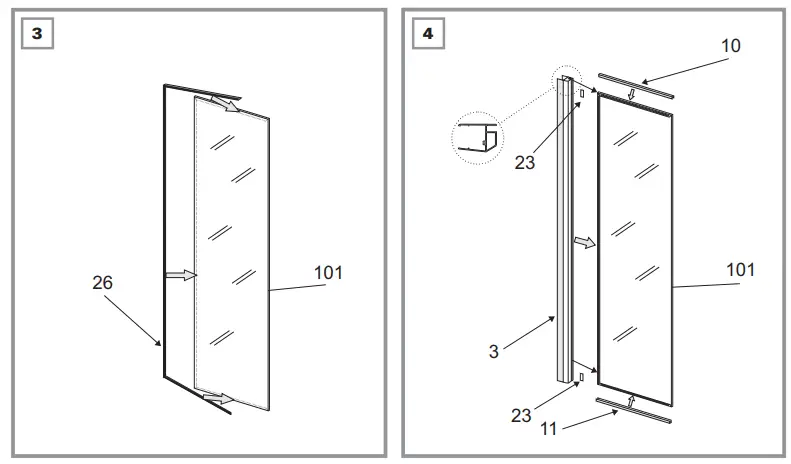 3

26

101

4

10

23

101

3

23

11