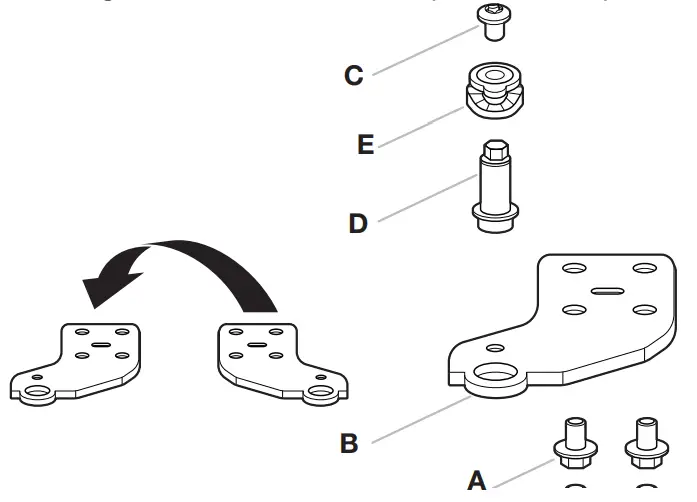 C

E

D

B

A