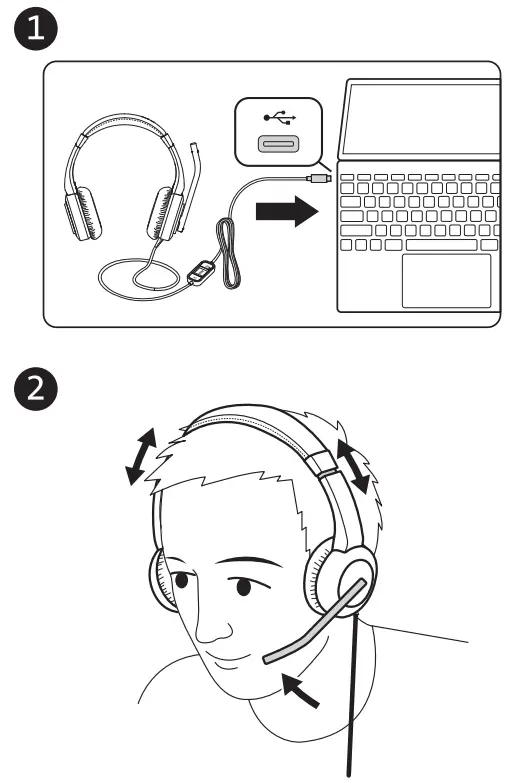 1

2