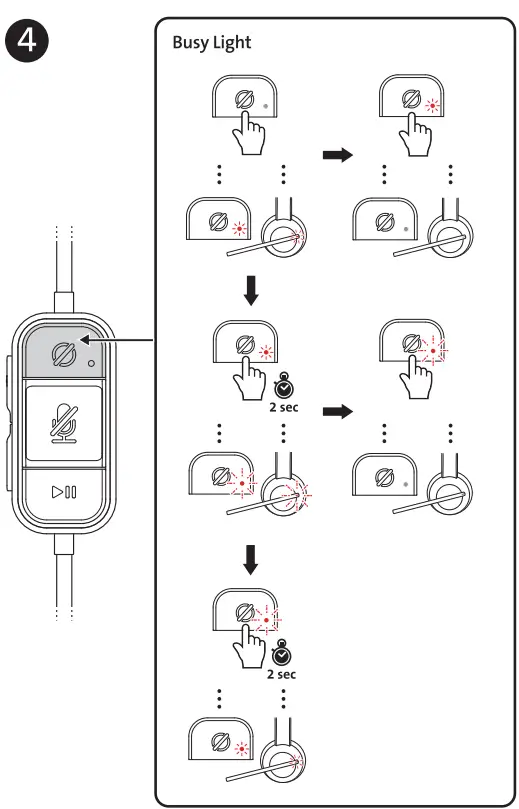 4

Busy Light

2 sec

2 sec