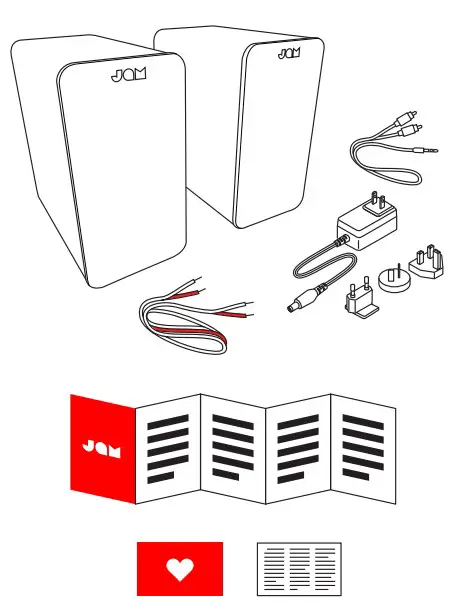 JAM

JAM

JAM