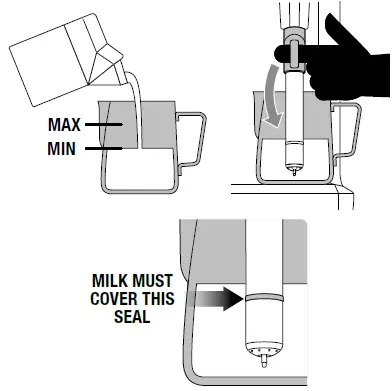 MAX
MIN

MILK MUST COVER THIS SEAL