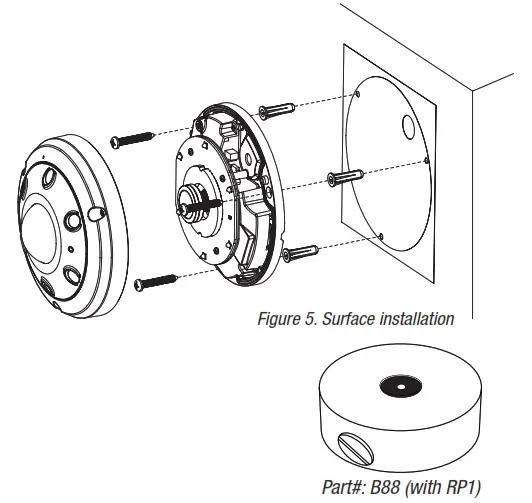 Figure 5. Surface installation

Part#: B88 (with RP1)